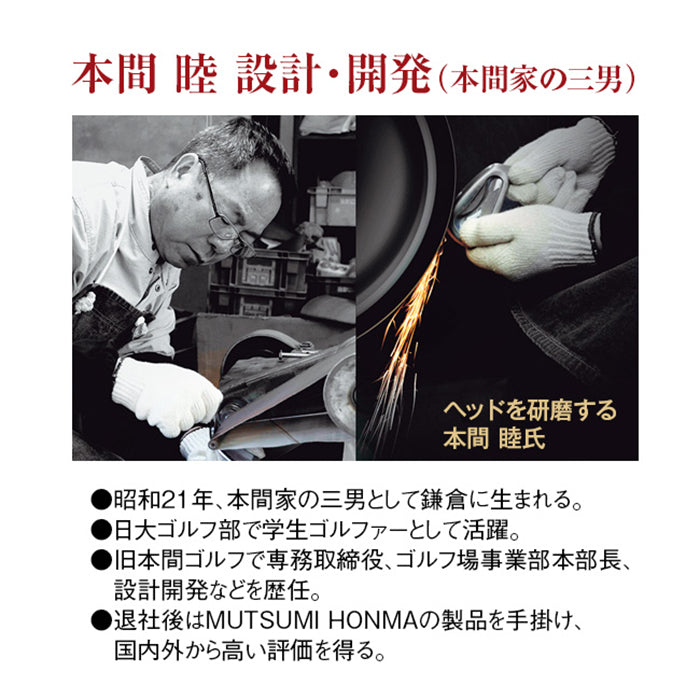 本間 睦 設計・開発（本間家の三男）

ヘッドを研磨する
本間 睦氏

●昭和21年、本間家の三男として鎌倉に生まれる。
●日大ゴルフ部で学生ゴルファーとして活躍。
●旧本間ゴルフで専務取締役、ゴルフ場事業部本部長、設計開発などを歴任。
●退社後はMUTSUMI HONMAの製品を手掛け、国内外から高い評価を得る。